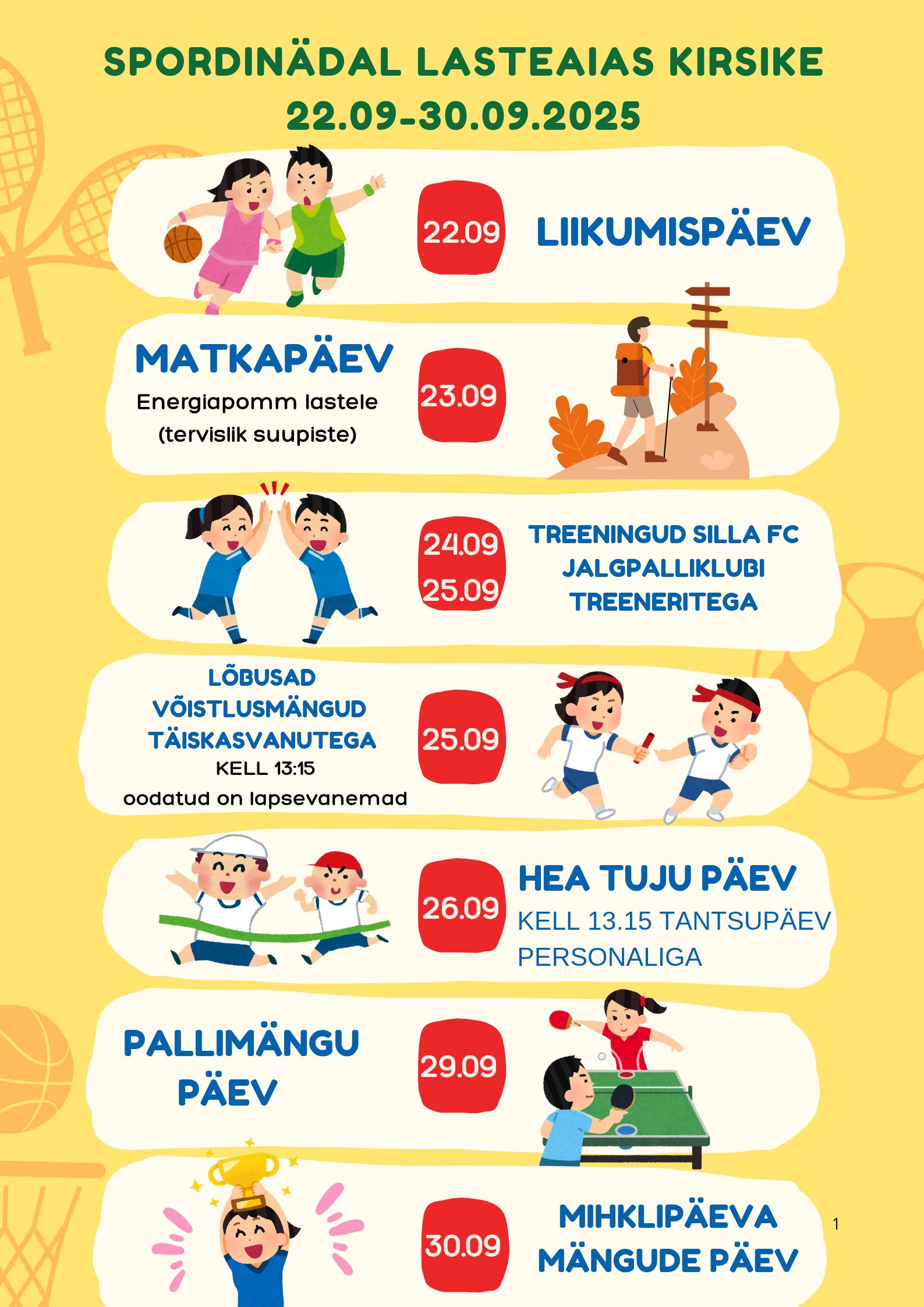 SPORDINÄDAL LASTEAIAS KIRSIKE
22.09-30.09.2025

22.09 LIIKUMISPÄEV

MATKAPÄEV
Energiapomm lastele (tervislik suupiste)
23.09

24.09
25.09
TREENINGUD SILLA FC JALGPALLIKLUBI TREENERITEGA

LÕBUSAD VÕISTLUSMÄNGUD TÄISKASVANUTEGA
KELL 13:15
oodatud on lapsevanemad
25.09

26.09
HEA TUJU PÄEV
KELL 13.15 TANTSUPÄEV PERSONALIGA

PALLIMÄNGU PÄEV
29.09

30.09
MIHKLIPÄEVA MÄNGUDE PÄEV

1